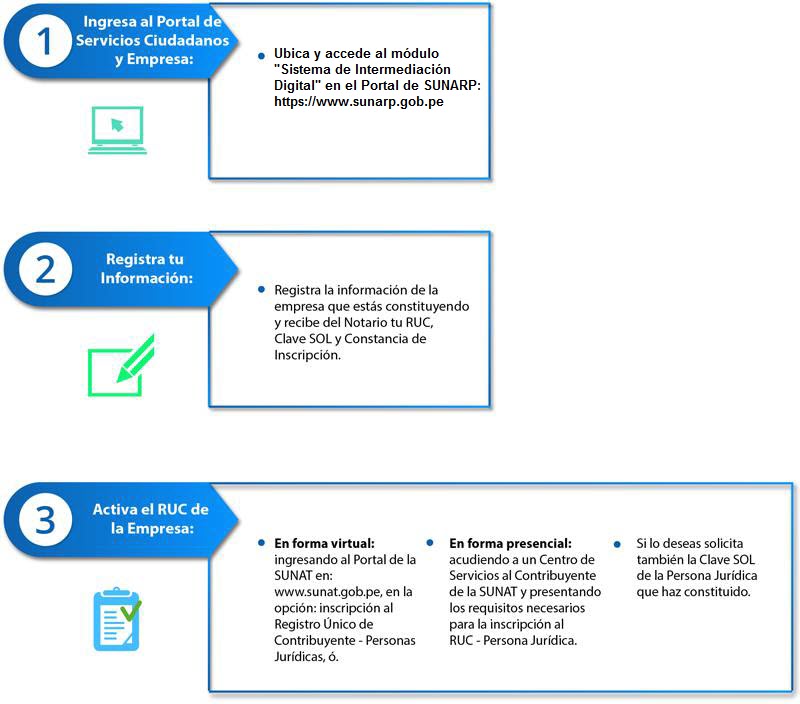 1

Ingresa al Portal de Servicios Ciudadanos y Empresa:

• Ubica y accede al módulo "Sistema de Intermediación Digital" en el Portal de SUNARP: https://www.sunarp.gob.pe

2

Registra tu Información:

• Registra la información de la empresa que estás constituyendo y recibe del Notario tu RUC, Clave SOL y Constancia de Inscripción.

3

Activa el RUC de la Empresa:

• En forma virtual: ingresando al Portal de la SUNAT en: www.sunat.gob.pe, en la opción: inscripción al Registro Único de Contribuyente - Personas Jurídicas, ó.

• En forma presencial: acudiendo a un Centro de Servicios al Contribuyente de la SUNAT y presentando los requisitos necesarios para la inscripción al RUC - Persona Jurídica.

• Si lo deseas solicita también la Clave SOL de la Persona Jurídica que haz constituido.